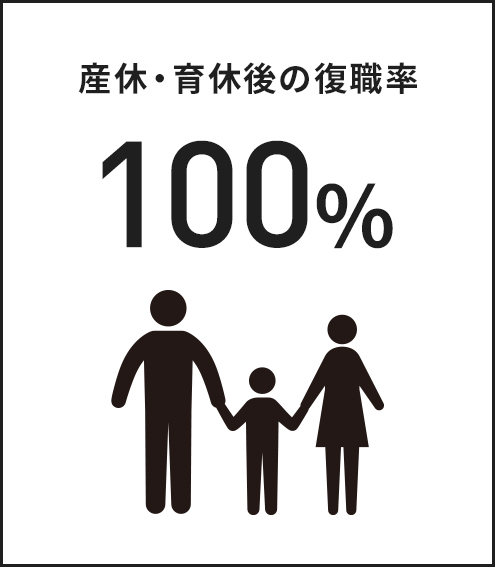 産休・育休後の復職率

100%