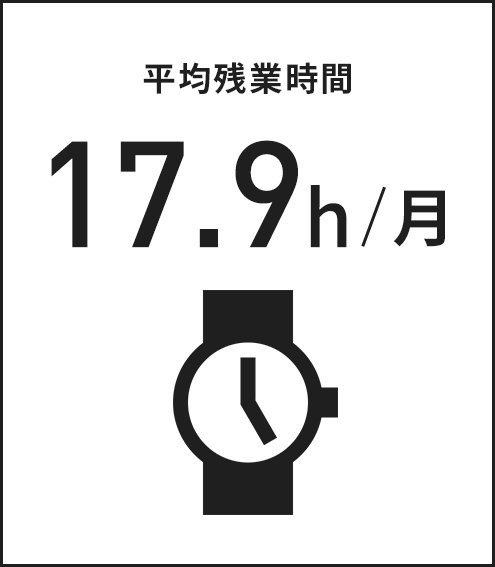 平均残業時間

17.9h/月