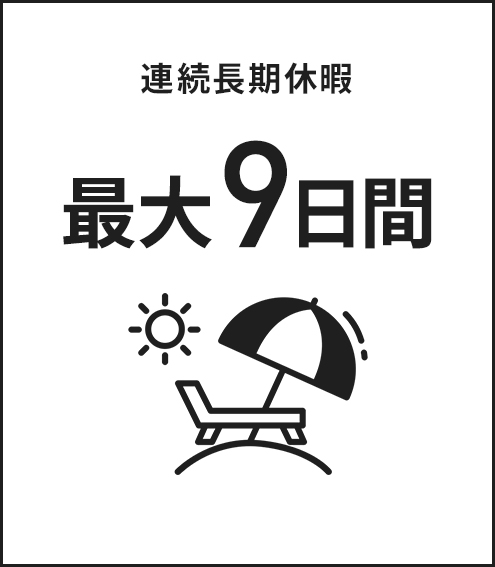 連続長期休暇

最大9日間