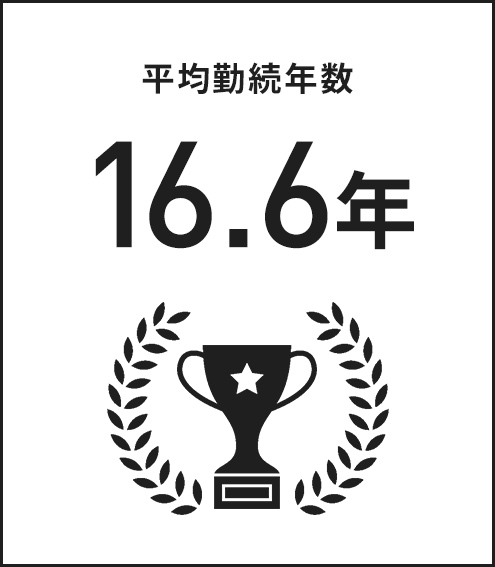 平均勤続年数

16.6年