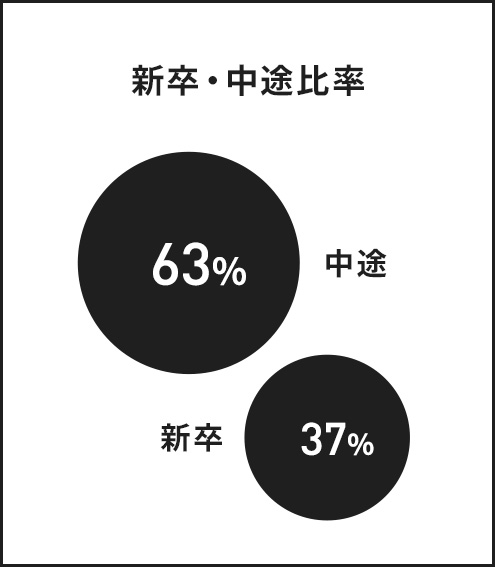 新卒・中途比率

63%

中途

新卒

37%