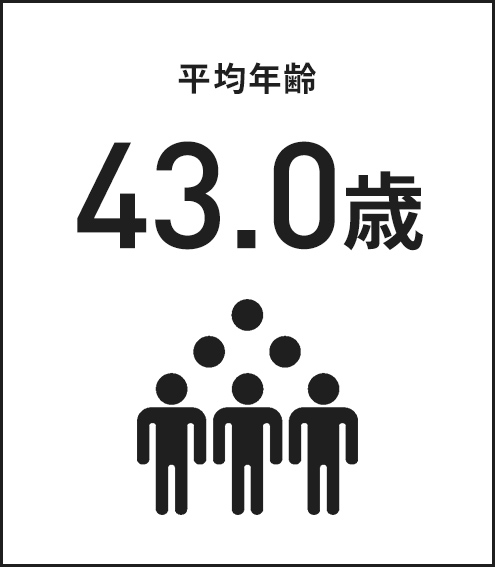 平均年齢

43.0歳