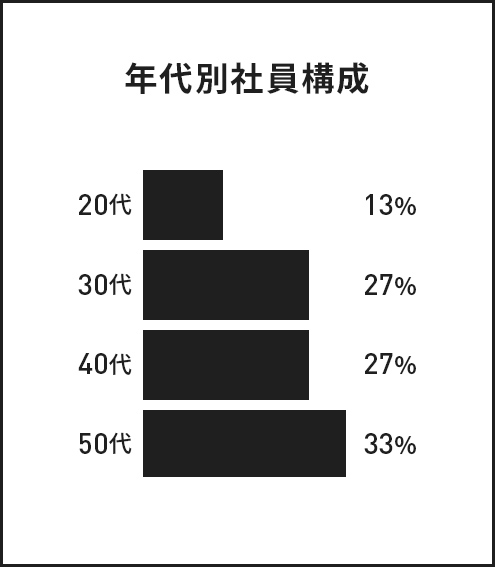 年代別社員構成

20代 13%

30代 27%

40代 27%

50代 33%