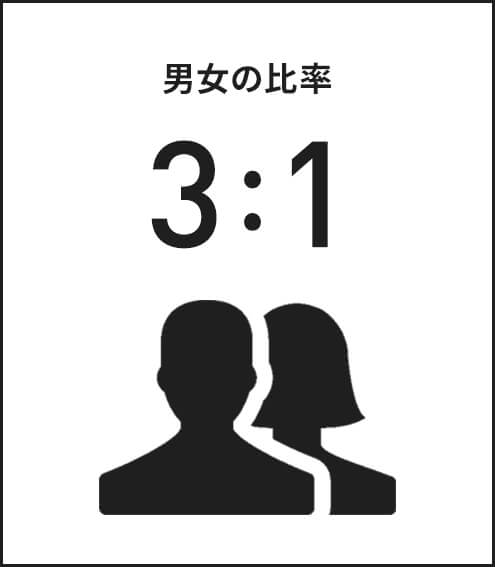 男女の比率

3:1